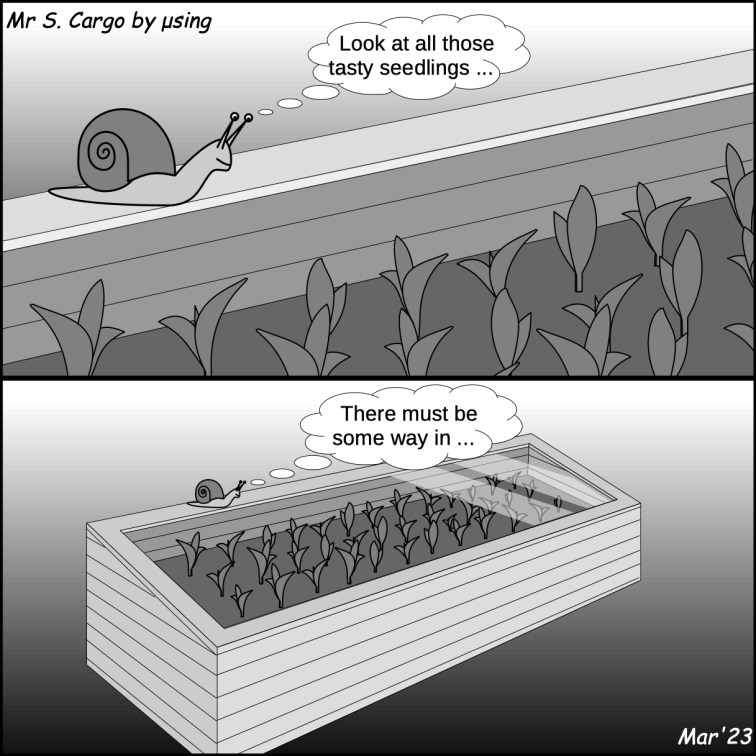 Mr S. Cargo by µsing

Look at all those tasty seedlings ...

There must be some way in ...

Mar'23