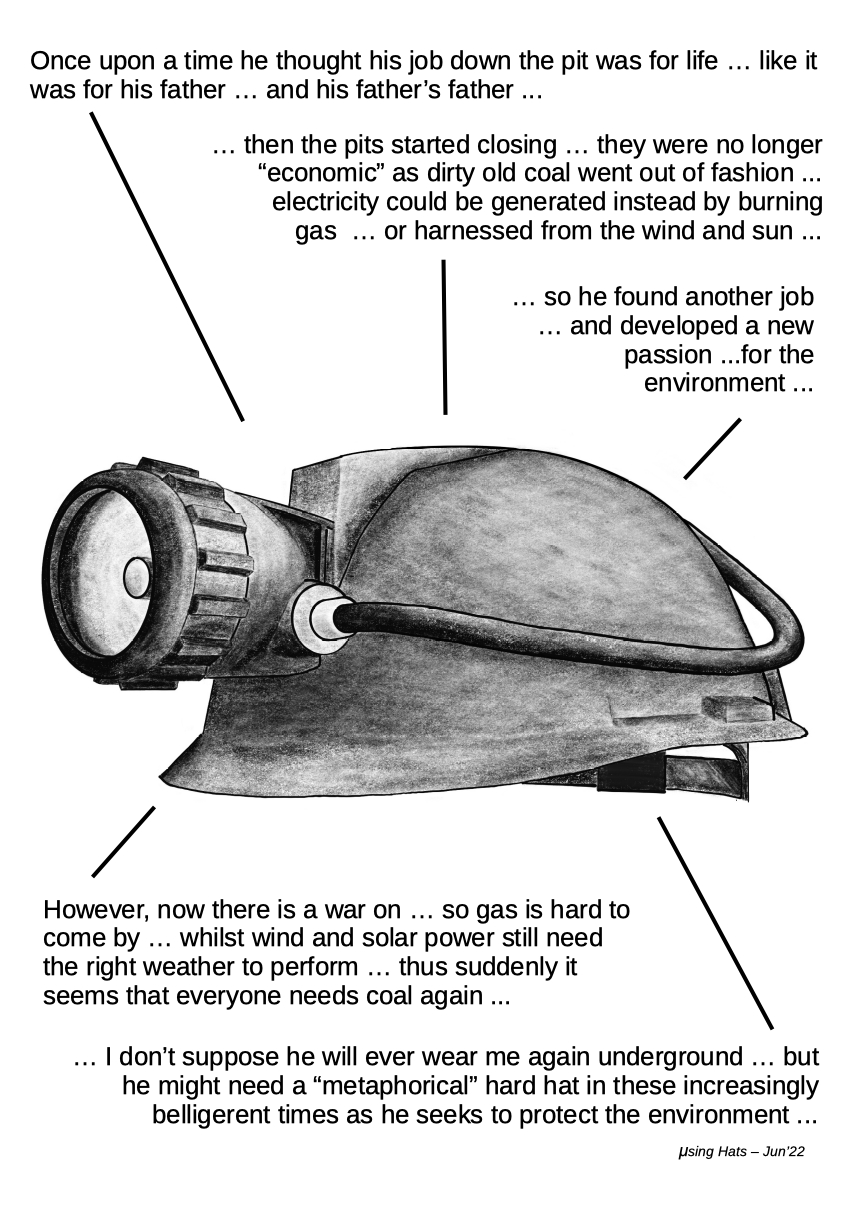 Once upon a time he thought his job down the pit was for life … like it was for his father … and his father's father ...

… then the pits started closing … they were no longer "economic" as dirty old coal went out of fashion ... electricity could be generated instead by burning gas … or harnessed from the wind and sun ...

… so he found another job … and developed a new passion ...for the environment ...

However, now there is a war on … so gas is hard to come by … whilst wind and solar power still need the right weather to perform … thus suddenly it seems that everyone needs coal again ...

… I don't suppose he will ever wear me again underground … but he might need a "metaphorical" hard hat in these increasingly belligerent times as he seeks to protect the environment ...

μsing Hats – Jun'22