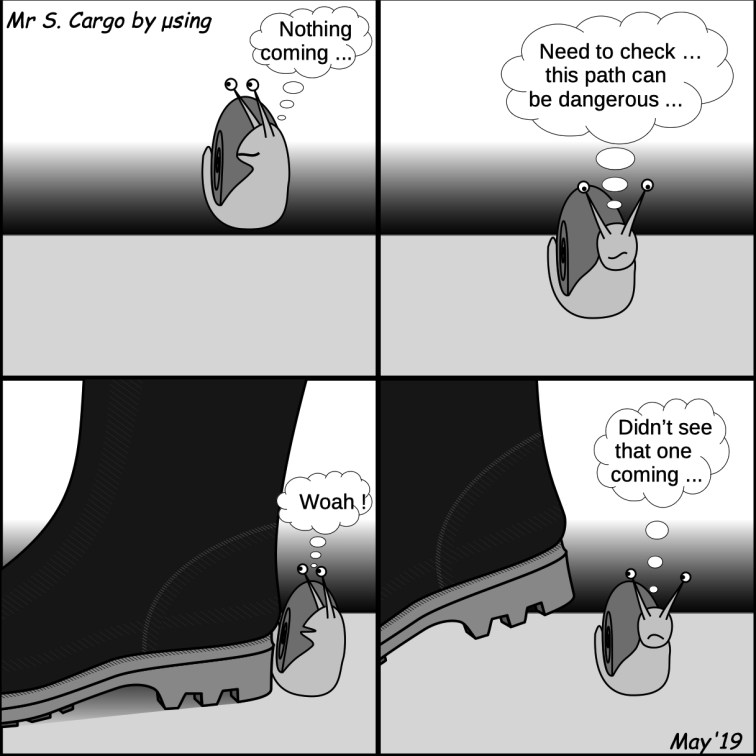 Mr S. Cargo by µsing

Nothing coming ...

Need to check ... this path can be dangerous ...

Woah !

Didn't see that one coming ...

May'19