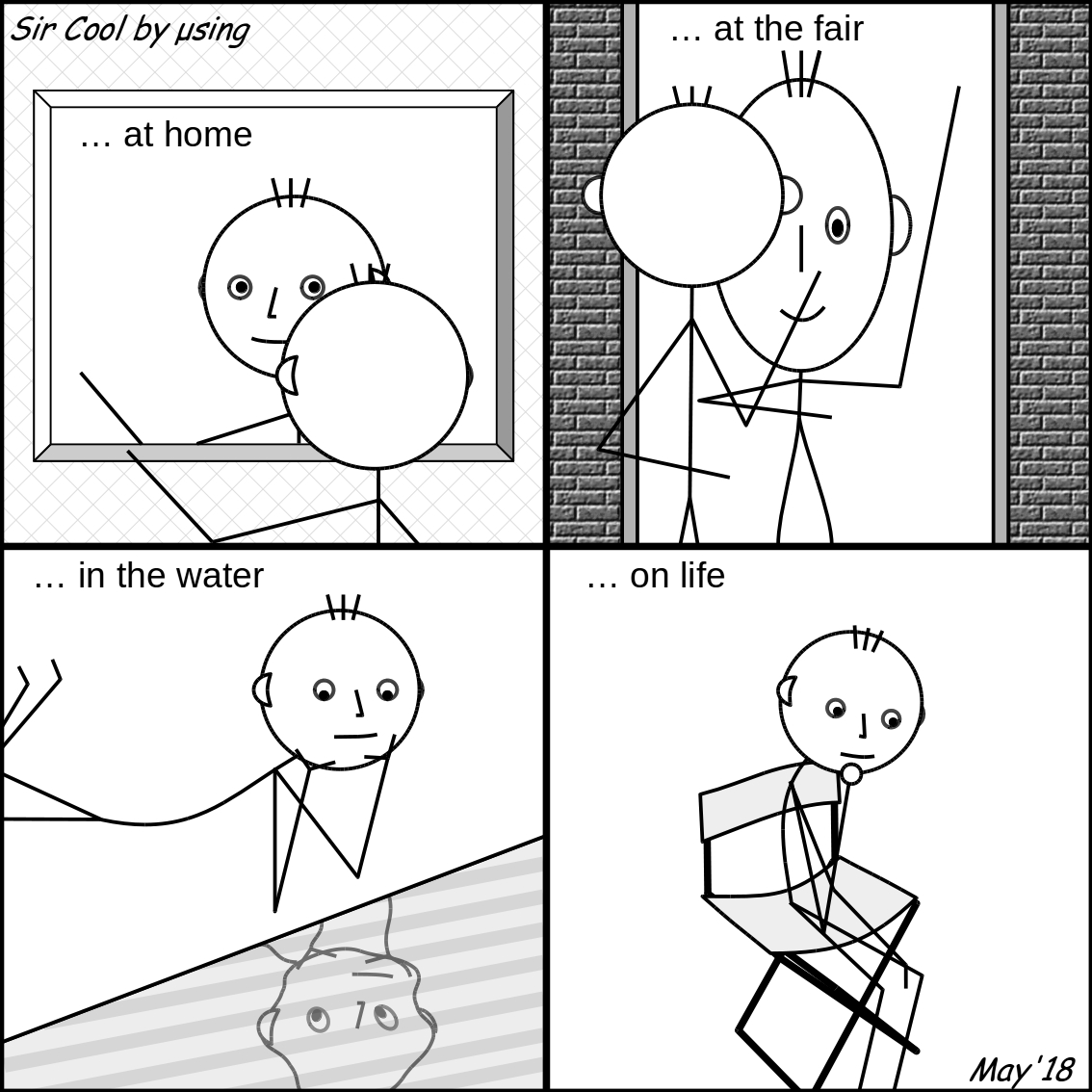 Sir Cool by µsing

… at home

… at the fair

… in the water

… on life

May'18