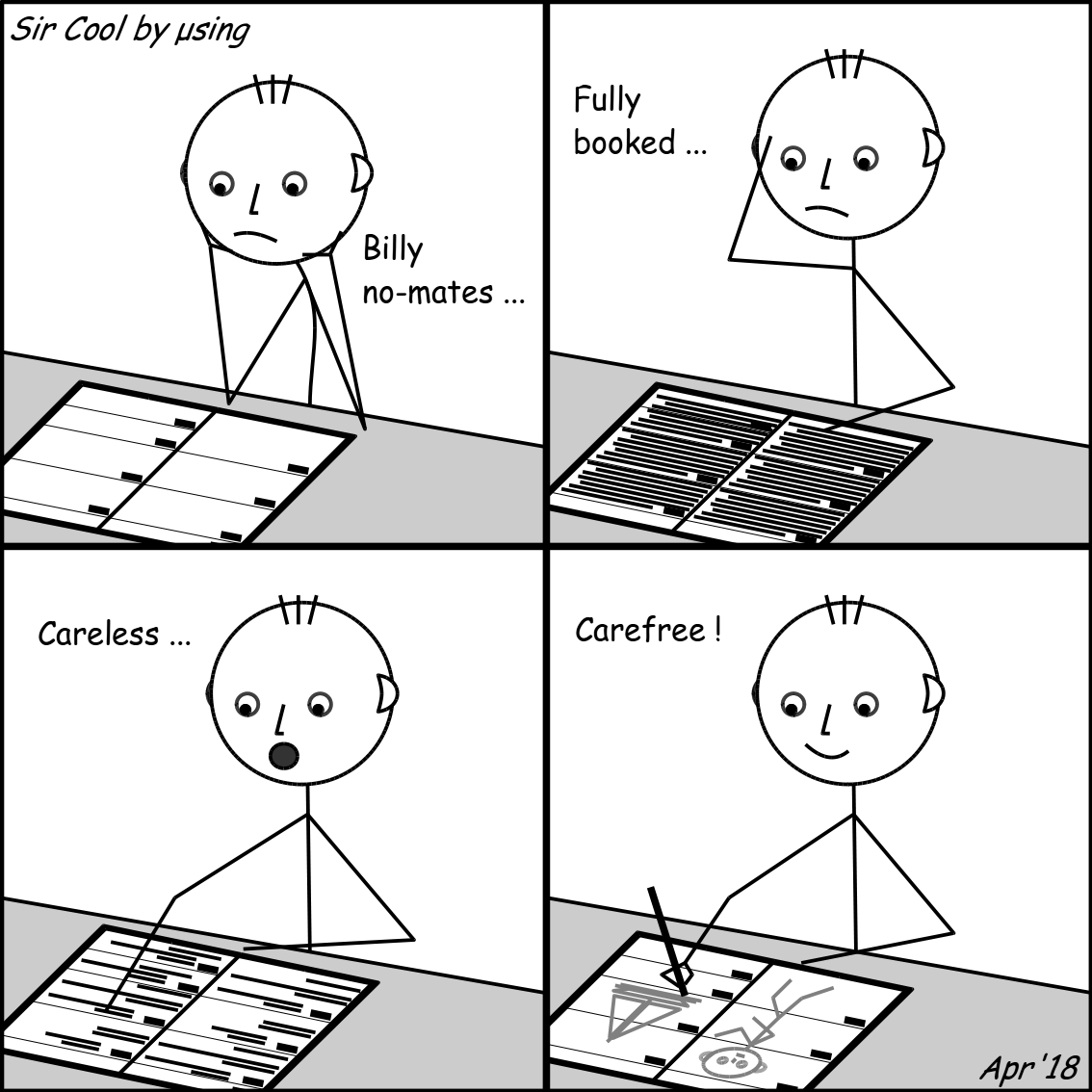 Sir Cool by µsing

Billy no-mates ...

Fully booked ...

Careless ...

Carefree !

Apr '18