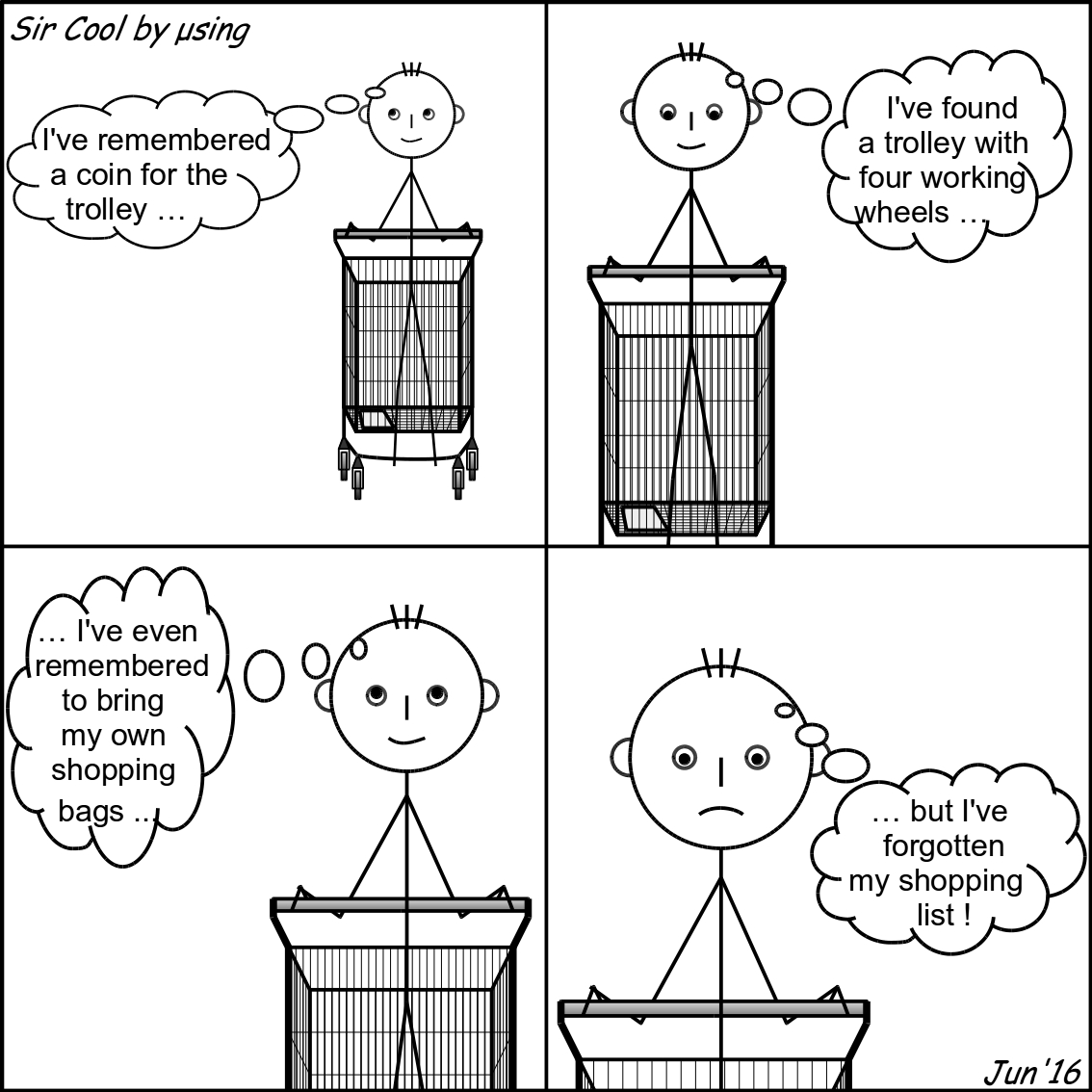 Sir Cool by µsing

I've remembered a coin for the trolley …

I've found a trolley with four working wheels …

… I've even remembered to bring my own shopping bags …

… but I've forgotten my shopping list !

Jun'16